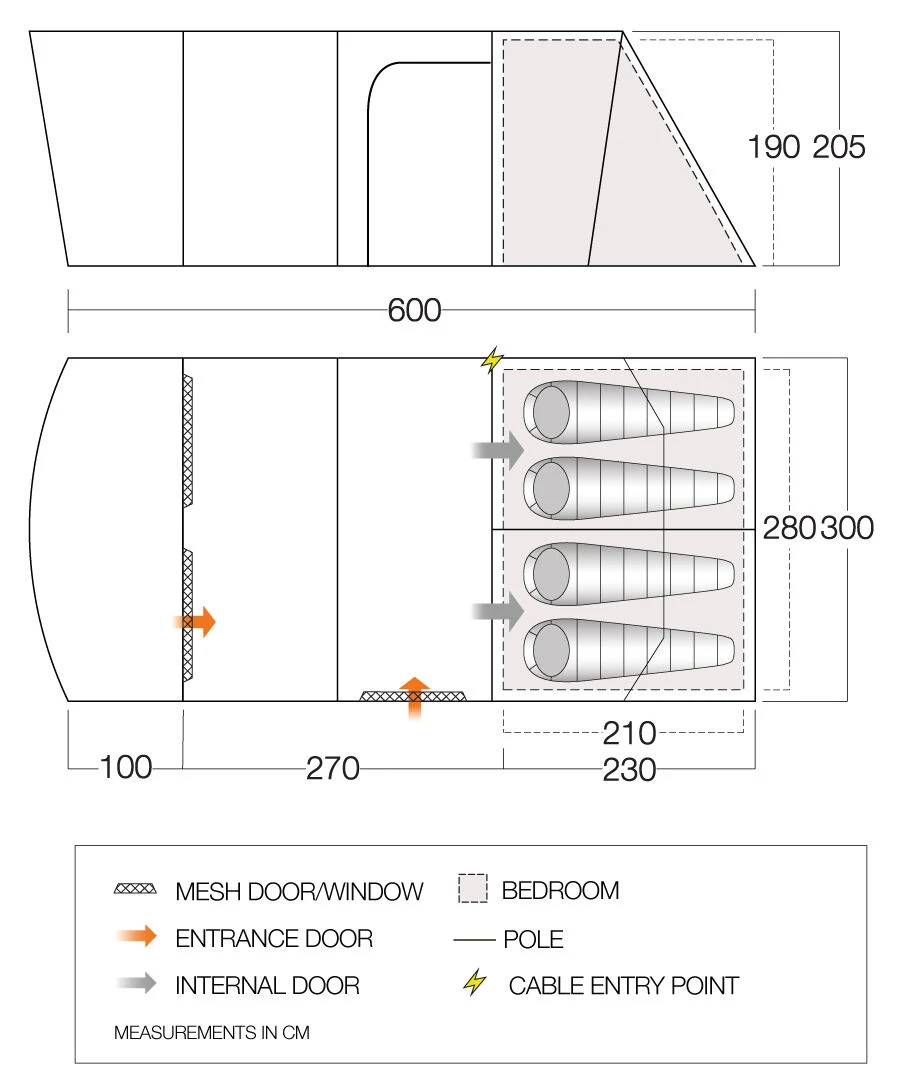 190 205

600

280 300

210

100 270 230

MESH DOOR/WINDOW
BEDROOM
ENTRANCE DOOR
POLE
INTERNAL DOOR
CABLE ENTRY POINT

MEASUREMENTS IN CM